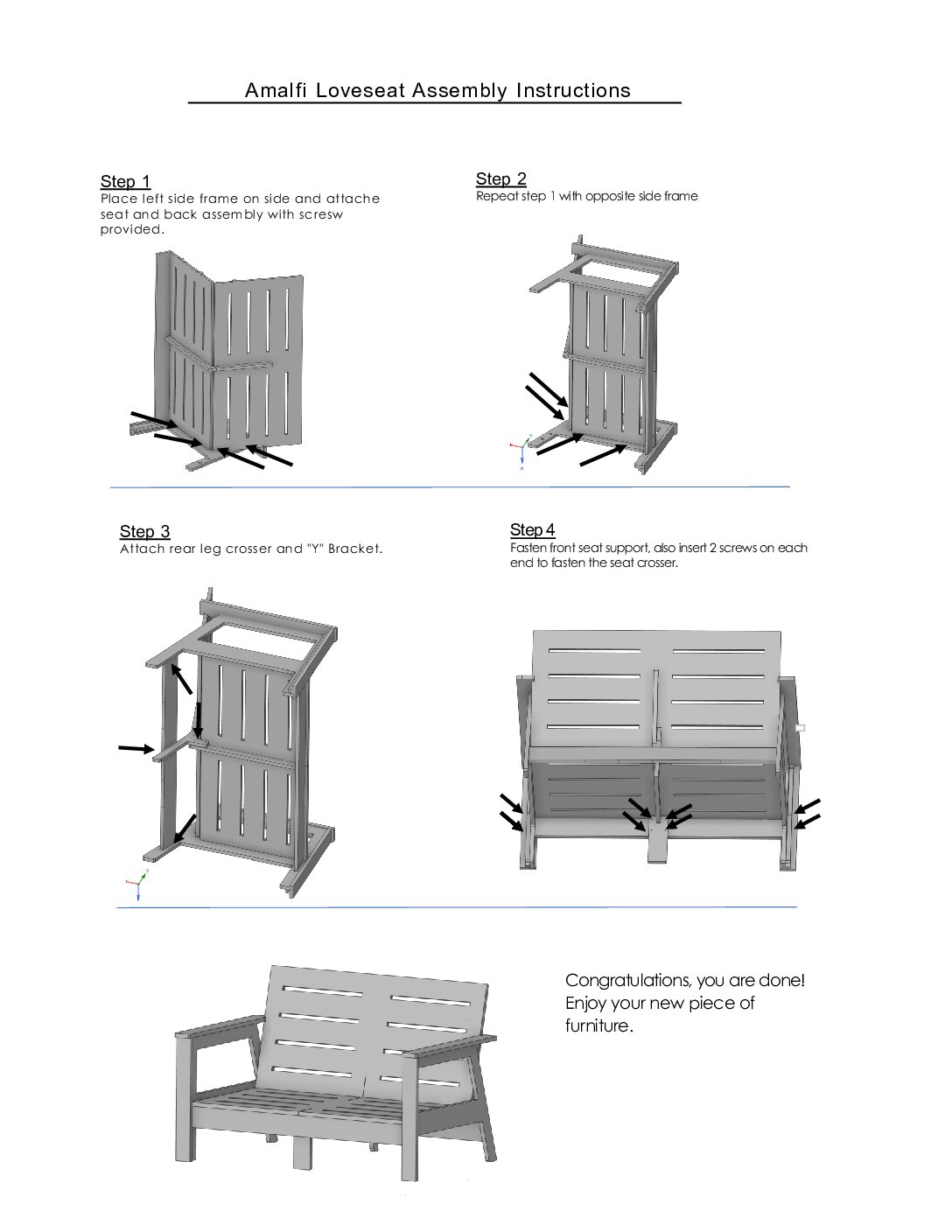 Amalfi Loveseat Assembly Instructions

Step 1
Place left side frame on side and attache seat and back assembly with scresw provided.

Step 2
Repeat step 1 with opposite side frame

Step 3
Attach rear leg crosser and "Y" Bracket.

Step 4
Fasten front seat support, also insert 2 screws on each end to fasten the seat crosser.

Congratulations, you are done! Enjoy your new piece of furniture.