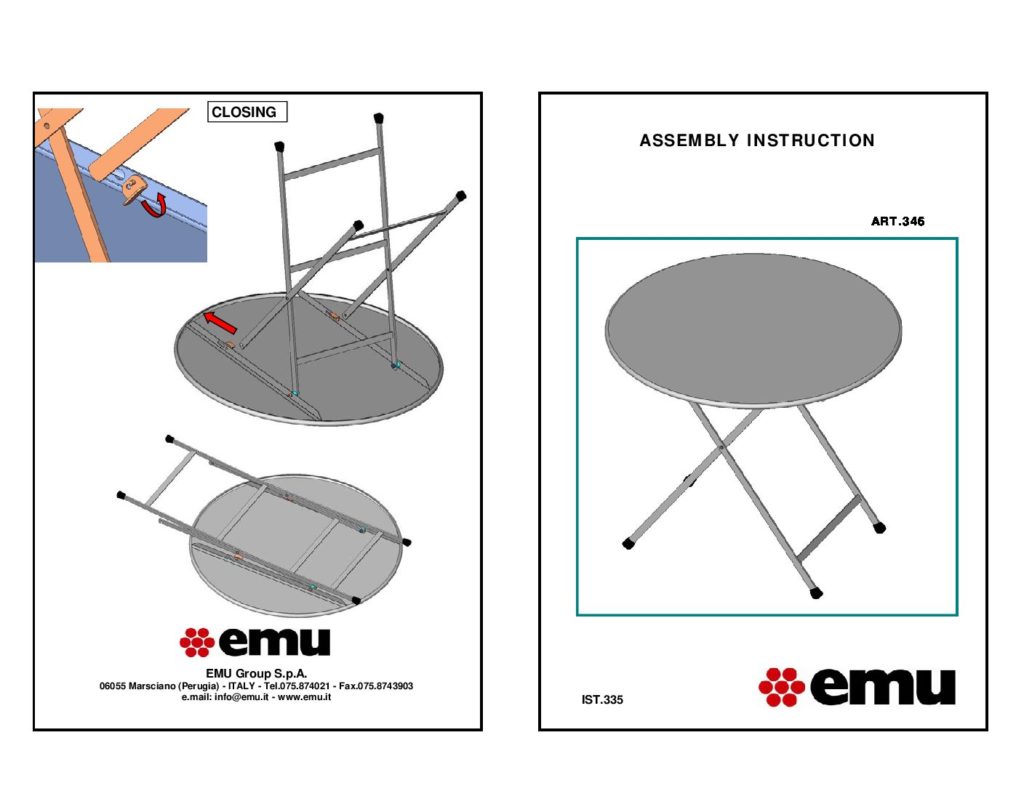 CLOSING

emu

EMU Group S.p.A.
06055 Marsciano (Perugia) - ITALY - Tel.075.874021 - Fax.075.8743903
e.mail: info@emu.it - www.emu.it

ASSEMBLY INSTRUCTION

ART.346

IST.335

emu